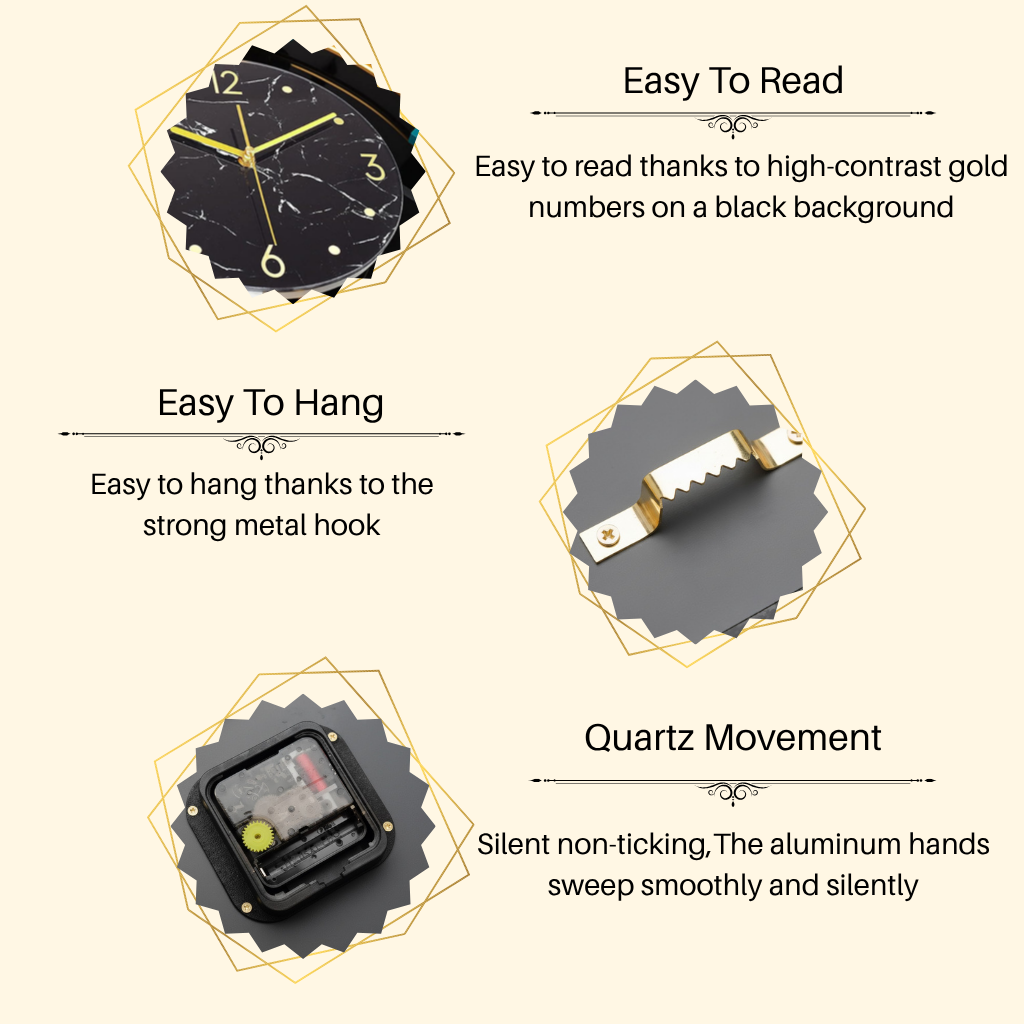 12

3

6

Easy To Read

Easy to read thanks to high-contrast gold numbers on a black background

Easy To Hang

Easy to hang thanks to the strong metal hook

Quartz Movement

Silent non-ticking,The aluminum hands sweep smoothly and silently